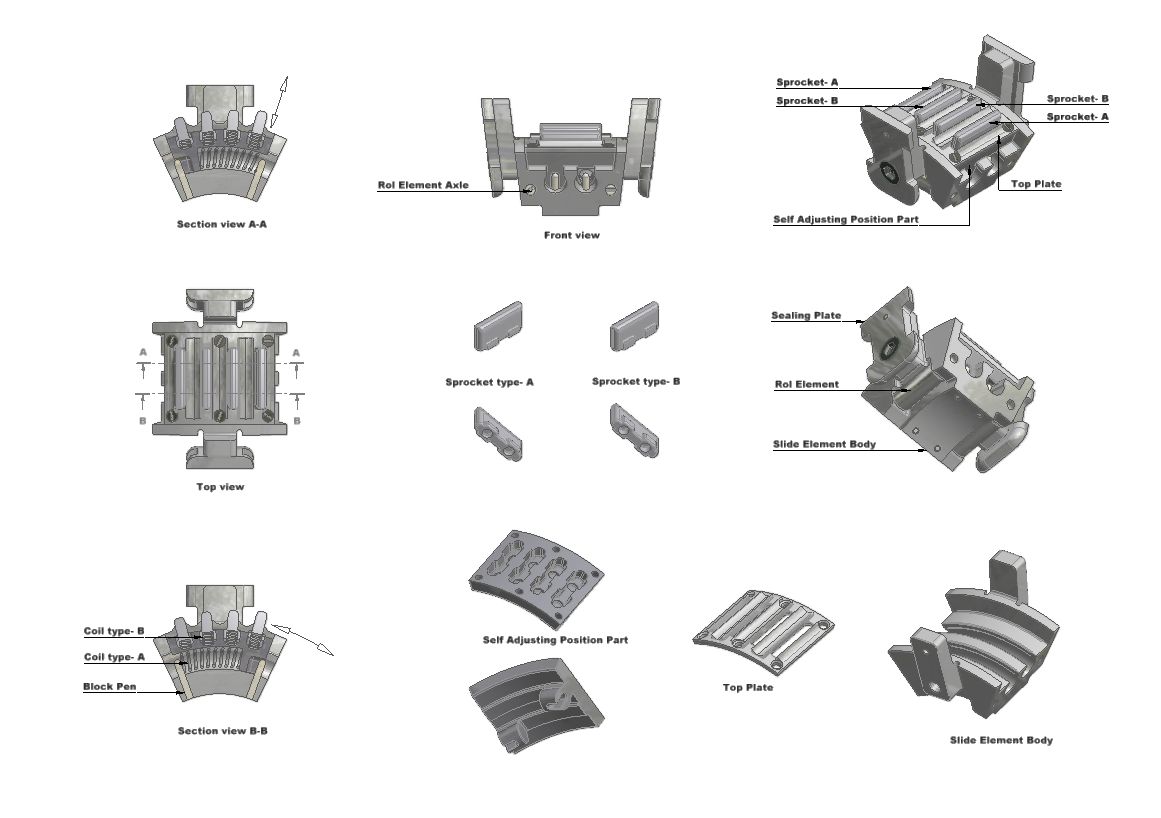 Section view A-A

Rol Element Axle

Front view

Sprocket- A
Sprocket- B
Sprocket- B
Sprocket- A
Top Plate
Self Adjusting Position Part

A
A
B
B

Top view

Sprocket type- A
Sprocket type- B

Sealing Plate
Rol Element
Slide Element Body

Coil type- B
Coil type- A
Block Pen

Section view B-B

Self Adjusting Position Part

Top Plate

Slide Element Body